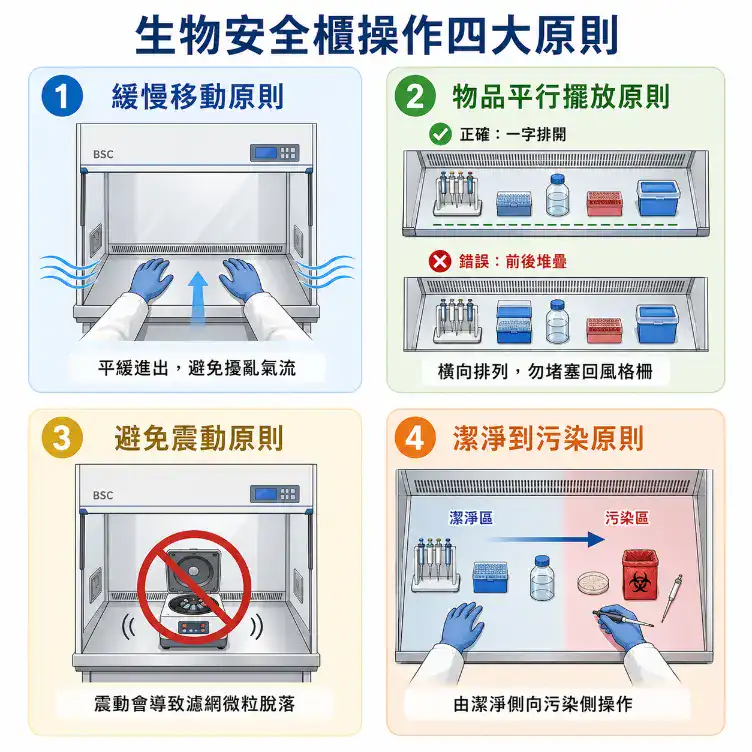 生物安全櫃操作四大原則

1 緩慢移動原則

BSC

平緩進出，避免擾亂氣流

2 物品平行擺放原則

正確：一字排開

錯誤：前後堆疊

橫向排列，勿堵塞回風格柵

3 避免震動原則

BSC

震動會導致濾網微粒脫落

4 潔淨到污染原則

潔淨區

污染區

由潔淨側向污染側操作