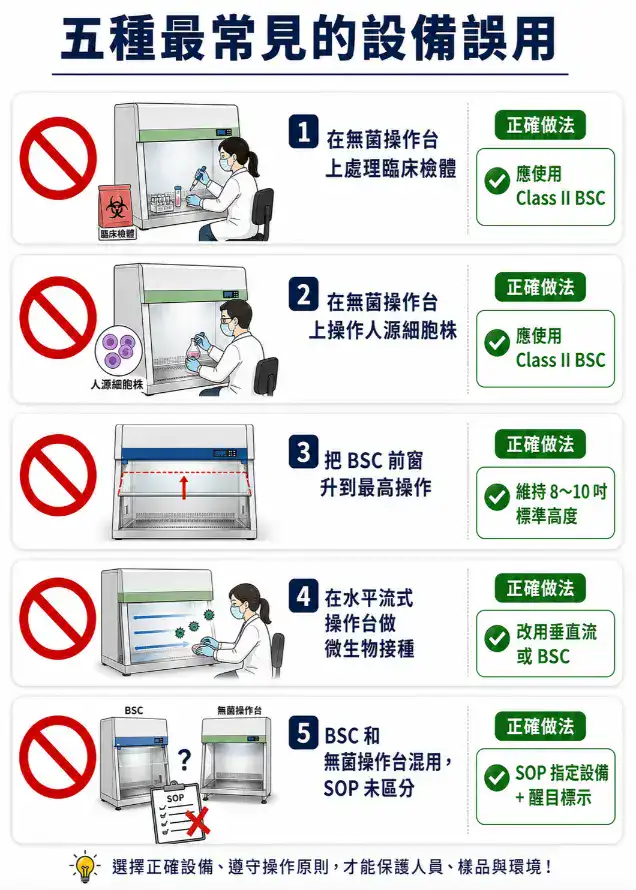 五種最常見的設備誤用

臨床檢體

1 在無菌操作台上處理臨床檢體

正確做法

應使用 Class II BSC

人源細胞株

2 在無菌操作台上操作人源細胞株

正確做法

應使用 Class II BSC

3 把 BSC 前窗升到最高操作

正確做法

維持 8～10 吋標準高度

4 在水平流式操作台做微生物接種

正確做法

改用垂直流或 BSC

BSC

無菌操作台

?

SOP

5 BSC 和無菌操作台混用，SOP 未區分

正確做法

SOP 指定設備 + 醒目標示

選擇正確設備、遵守操作原則，才能保護人員、樣品與環境！