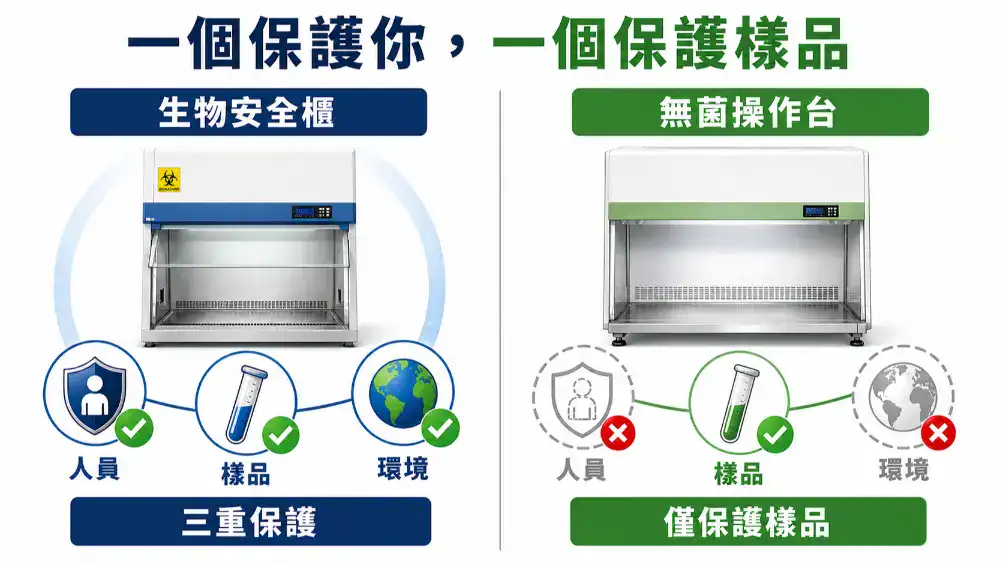 一個保護你，一個保護樣品

生物安全櫃

人員

樣品

環境

三重保護

無菌操作台

人員

樣品

環境

僅保護樣品