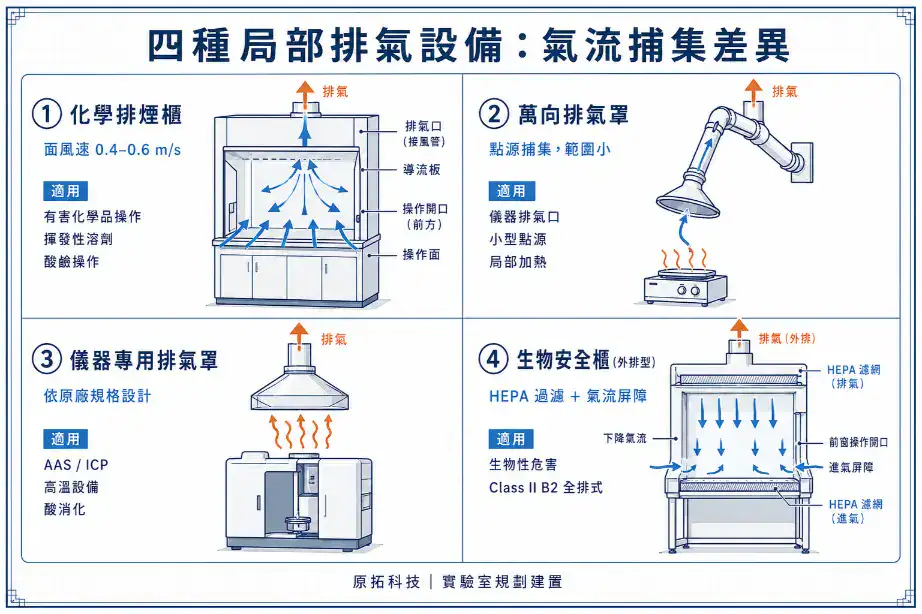 四種局部排氣設備：氣流捕集差異

① 化學排煙櫃
面風速 0.4–0.6 m/s
適用
有害化學品操作
揮發性溶劑
酸鹼操作
排氣
排氣口（接風管）
導流板
操作開口（前方）
操作面

② 萬向排氣罩
點源捕集，範圍小
適用
儀器排氣口
小型點源
局部加熱
排氣

③ 儀器專用排氣罩
依原廠規格設計
適用
AAS / ICP
高溫設備
酸消化
排氣

④ 生物安全櫃（外排型）
HEPA 過濾 + 氣流屏障
適用
生物性危害
Class II B2 全排式
排氣（外排）
HEPA 濾網（排氣）
下降氣流
前窗操作開口
進氣屏障
HEPA 濾網（進氣）

原拓科技 | 實驗室規劃建置