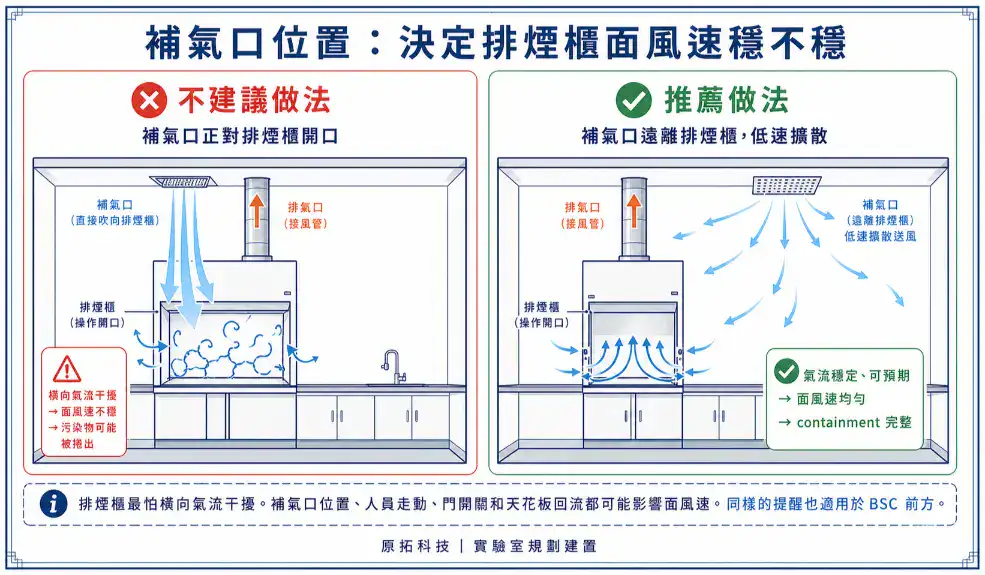 補氣口位置：決定排煙櫃面風速穩不穩

不建議做法

補氣口正對排煙櫃開口

補氣口
(直接吹向排煙櫃)

排氣口
(接風管)

排煙櫃
(操作開口)

橫向氣流干擾
→ 面風速不穩
→ 污染物可能被捲出

推薦做法

補氣口遠離排煙櫃，低速擴散

排氣口
(接風管)

補氣口
(遠離排煙櫃)
低速擴散送風

排煙櫃
(操作開口)

氣流穩定、可預期
→ 面風速均勻
→ containment 完整

排煙櫃最怕橫向氣流干擾。補氣口位置、人員走動、門開關和天花板回流都可能影響面風速。同樣的提醒也適用於 BSC 前方。

原拓科技 | 實驗室規劃建置