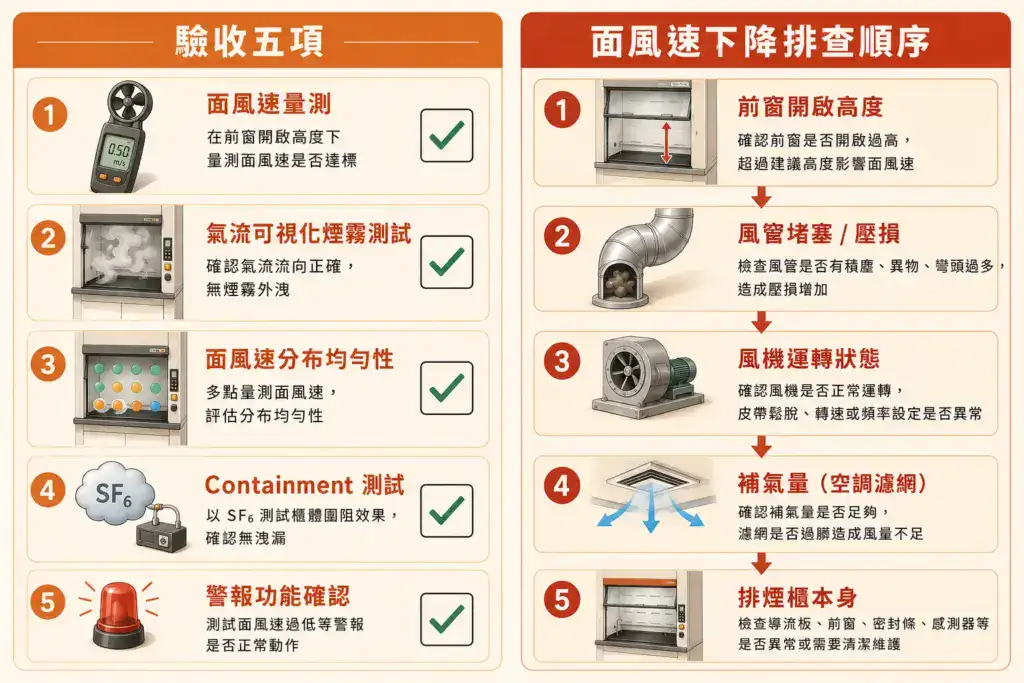 驗收五項

1
0.50 m/s
面風速量測
在前窗開啟高度下量測面風速是否達標

2
氣流可視化煙霧測試
確認氣流流向正確，無煙霧外洩

3
面風速分布均勻性
多點量測面風速，評估分布均勻性

4
$SF_6$
Containment 測試
以 $SF_6$ 測試櫃體圍阻效果，確認無洩漏

5
警報功能確認
測試面風速過低等警報是否正常動作

面風速下降排查順序

1
前窗開啟高度
確認前窗是否開啟過高，超過建議高度影響面風速

2
風管堵塞 / 壓損
檢查風管是否有積塵、異物、彎頭過多，造成壓損增加

3
風機運轉狀態
確認風機是否正常運轉，皮帶鬆脫、轉速或頻率設定是否異常

4
補氣量（空調濾網）
確認補氣量是否足夠，濾網是否過髒造成風量不足

5
排煙櫃本身
檢查導流板、前窗、密封條、感測器等是否異常或需要清潔維護