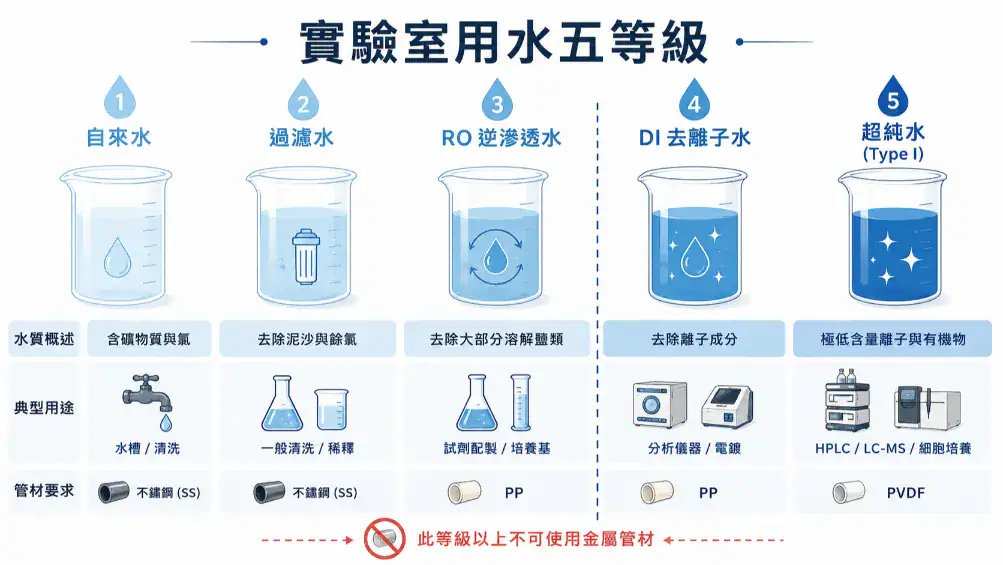 實驗室用水五等級

1
自來水

2
過濾水

3
RO 逆滲透水

4
DI 去離子水

5
超純水
(Type I)

| 水質概述 | 含礦物質與氯 | 去除泥沙與餘氯 | 去除大部分溶解鹽類 | 去除離子成分 | 極低含量離子與有機物 |
|---|---|---|---|---|---|
| 典型用途 | 水槽 / 清洗 | 一般清洗 / 稀釋 | 試劑配製 / 培養基 | 分析儀器 / 電鍍 | HPLC / LC-MS / 細胞培養 |
| 管材要求 | 不鏽鋼 (SS) | 不鏽鋼 (SS) | PP | PP | PVDF |

此等級以上不可使用金屬管材